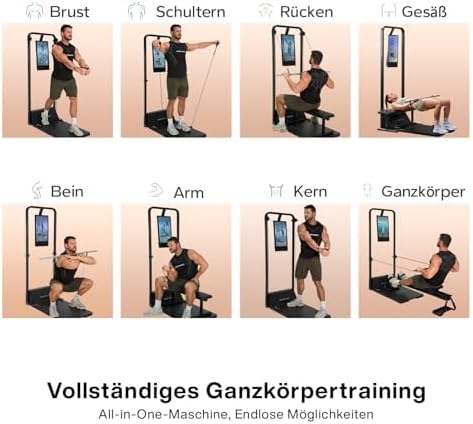 Brust Schultern Rücken Gesäß

Bein Arm Kern Ganzkörper

Vollständiges Ganzkörpertraining

All-in-One-Maschine, Endlose Möglichkeiten